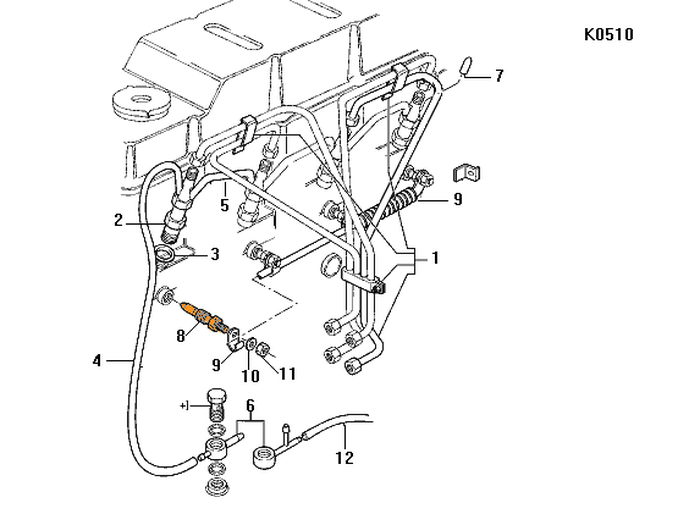 K0510

7

9

5

2

3

1

8

9

10

11

4

+]

6

12