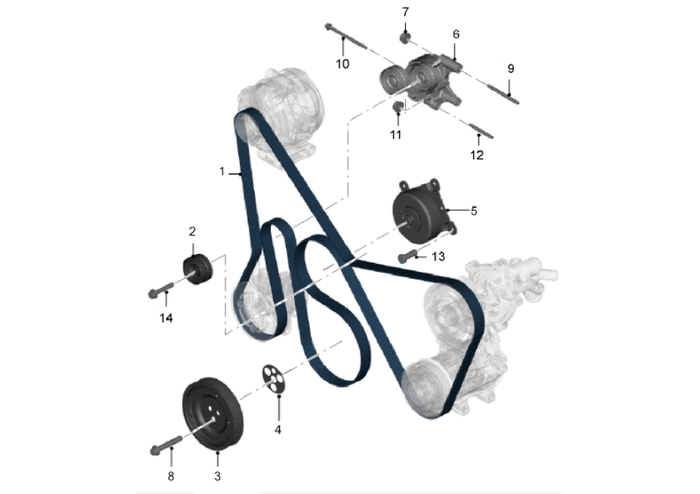 7
6
10
9
11
12
1
5
2
13
14
4
8
3