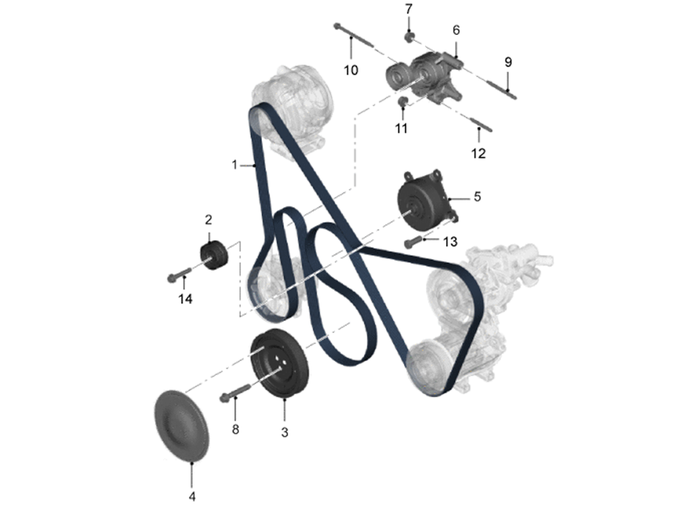 7
6
10
9
11
12
1
5
2
13
14
8
3
4