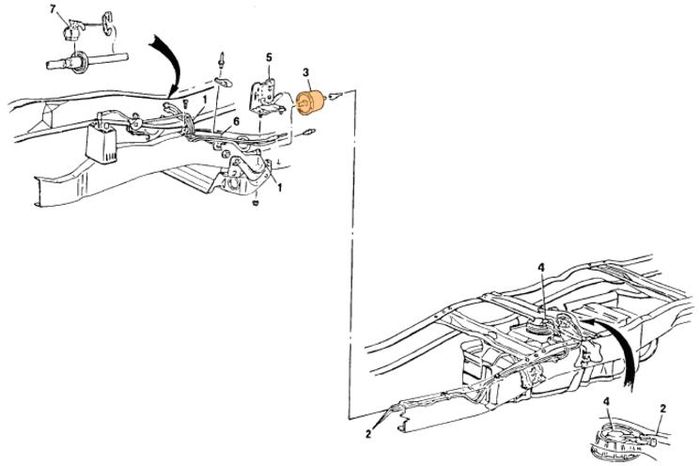 7
5
3
1
6
1
4
2
4
2