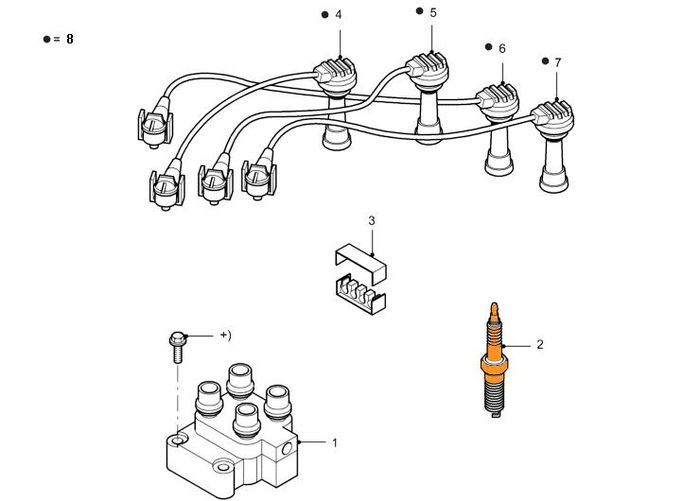 ● = 8

● 4

● 5

● 6

● 7

3

+)

2

1